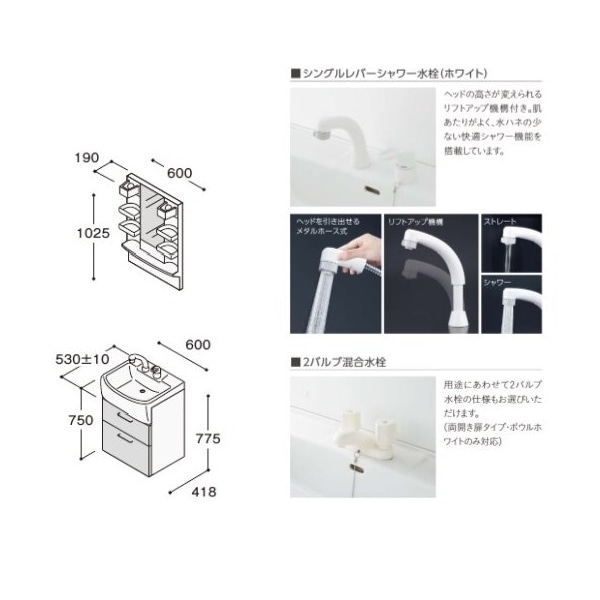 190
600
1025

600
530±10
750
775
418

■シングルレバーシャワー水栓(ホワイト)

ヘッドの高さが変えられるリフトアップ機構付き。肌あたりがよく、水ハネの少ない快適シャワー機能を搭載しています。

ヘッドを引き出せるメタルホース式
リフトアップ機構
ストレート
シャワー

■2バルブ混合水栓

用途にあわせて2バルブ水栓の仕様もお選びいただけます。
(両開き扉タイプ・ボウルホワイトのみ対応)