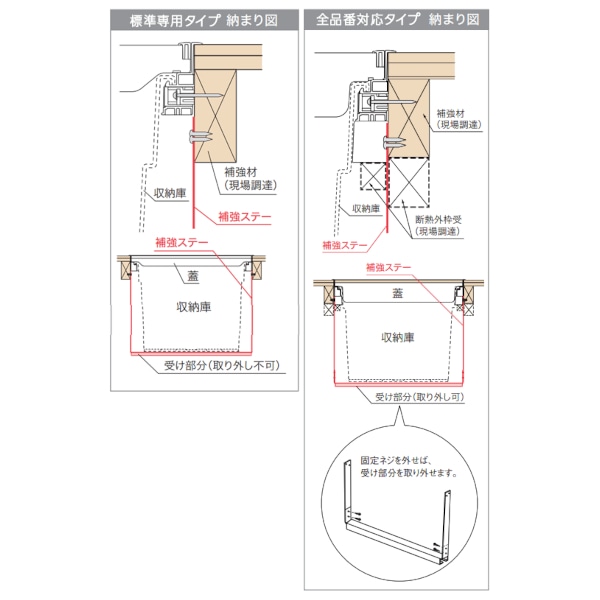 標準専用タイプ 納まり図

補強材
（現場調達）

収納庫

補強ステー

補強ステー

蓋

収納庫

受け部分（取り外し不可）

全品番対応タイプ 納まり図

補強材
（現場調達）

収納庫

断熱外枠受
（現場調達）

補強ステー

補強ステー

蓋

収納庫

受け部分（取り外し可）

固定ネジを外せば、
受け部分を取り外せます。